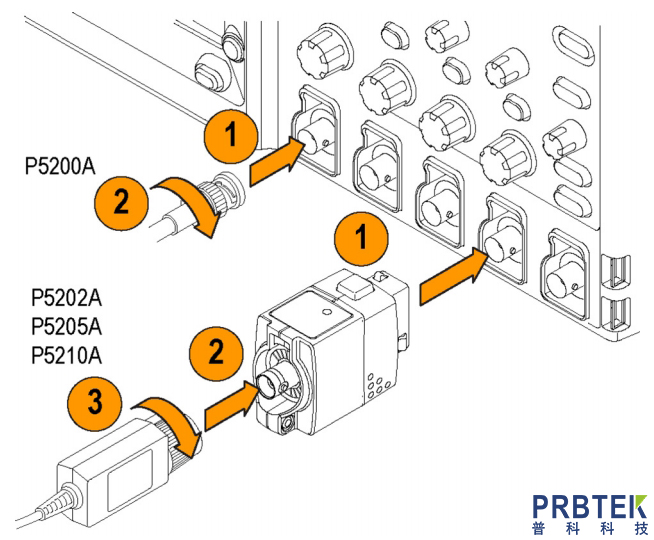 1

P5200A

2

1

P5202A
P5205A
P5210A

2

3

PRBTEK
普科科技