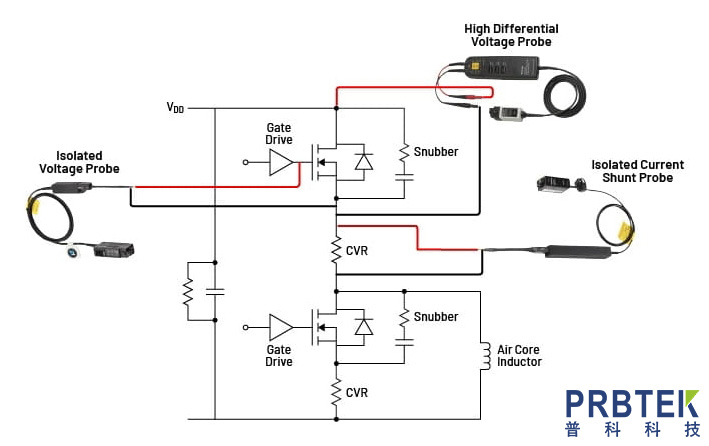 High Differential Voltage Probe

$V_{DD}$

Gate Drive

Snubber

Isolated Voltage Probe

Isolated Current Shunt Probe

CVR

Snubber

Gate Drive

Air Core Inductor

CVR

PRBTEK
普科科技