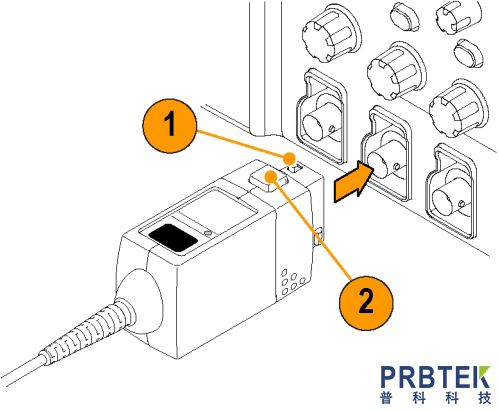 1

2

PRBTEK
普科科技