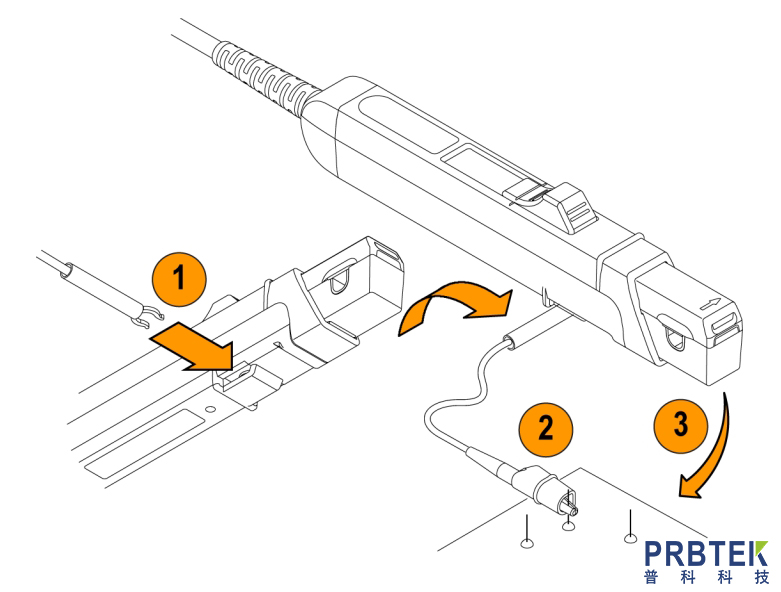 1

2

3

PRBTEK
普科科技