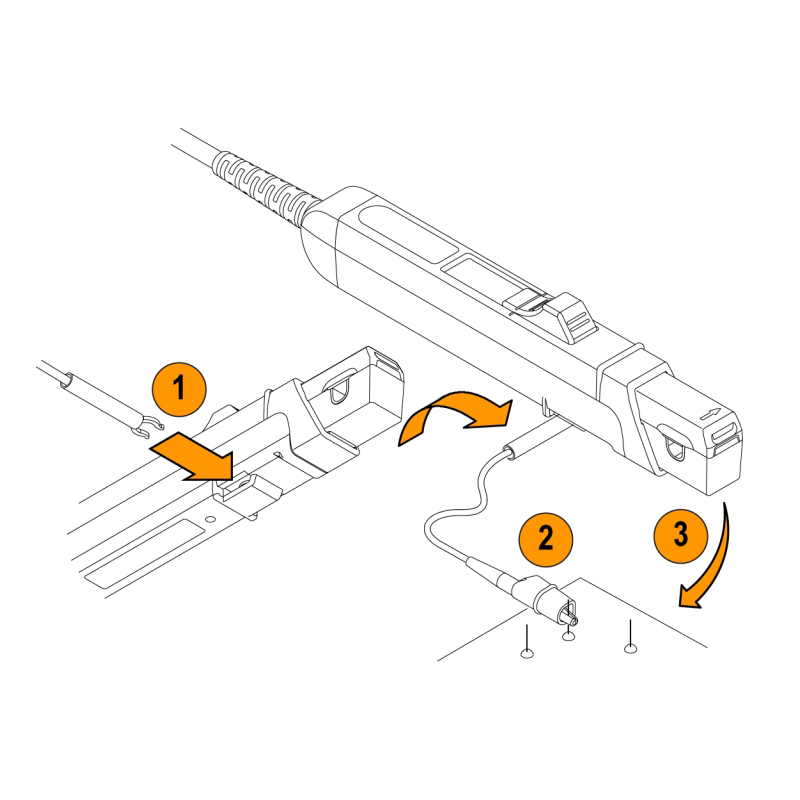 1
2
3