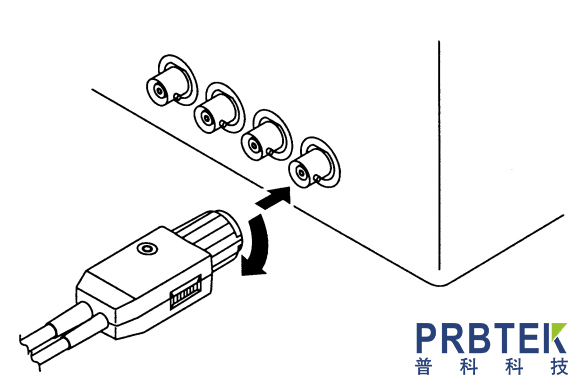 PRBTEK
普科科技