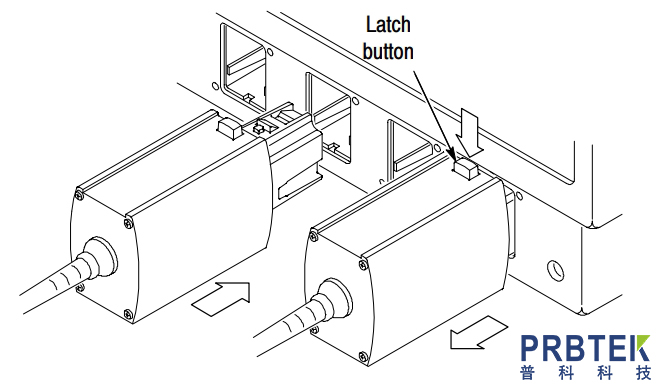 Latch button

PRBTEK
普科科技