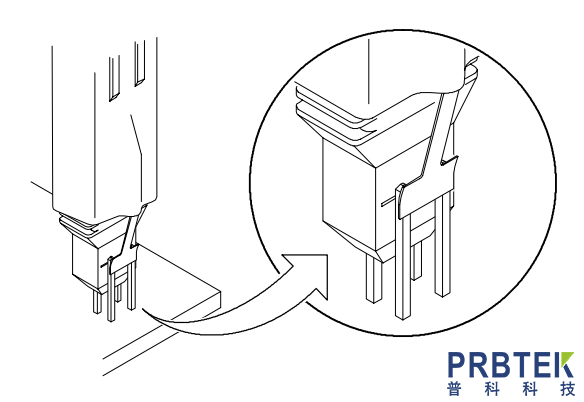 PRBTEK
普科科技