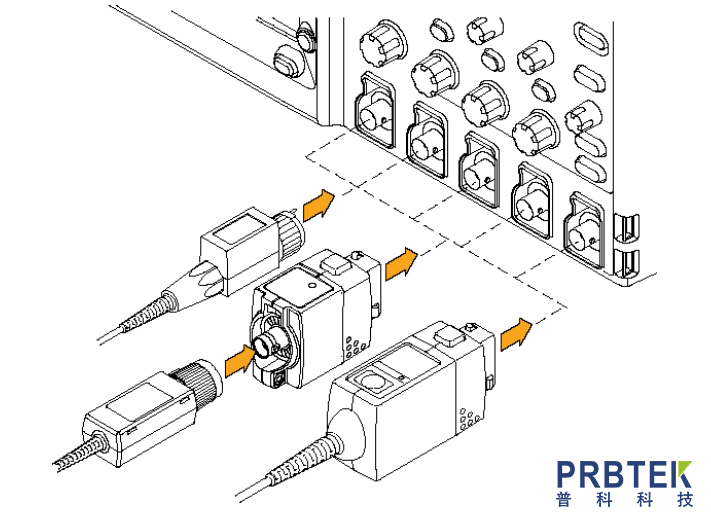 PRBTEK
普科科技