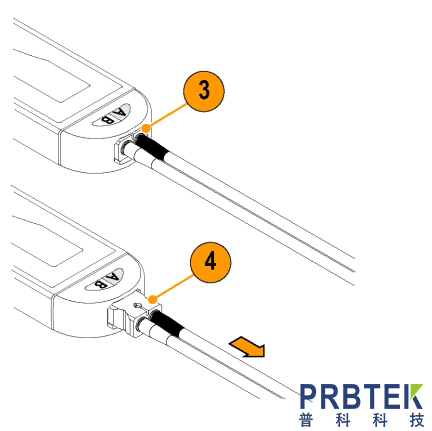 3
A
B

4
A
B

PRBTEK
普科科技