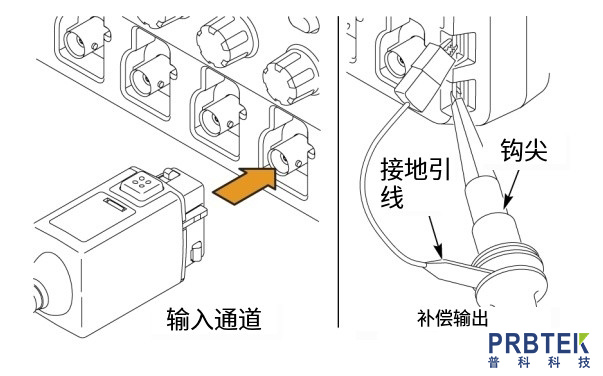 输入通道

接地引线

钩尖

补偿输出

PRBTEK
普科科技