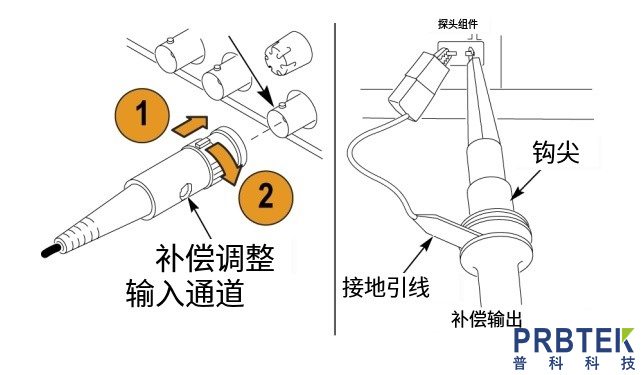 1

2

补偿调整

输入通道

探头组件

钩尖

接地引线

补偿输出

PRBTEK
普科科技