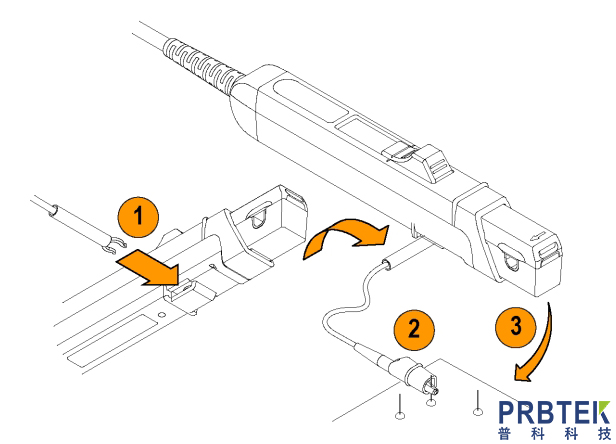 1

2

3

PRBTEK
普科科技