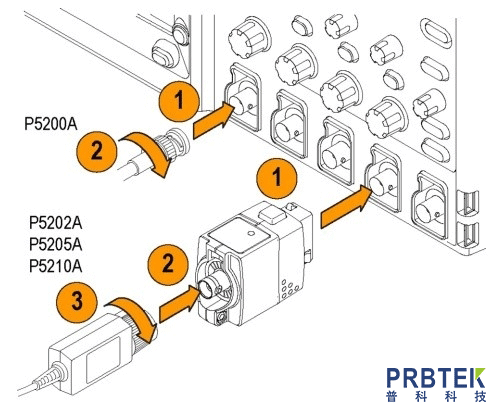 1

P5200A

2

1

P5202A
P5205A
P5210A

2

3

PRBTEK
普科科技