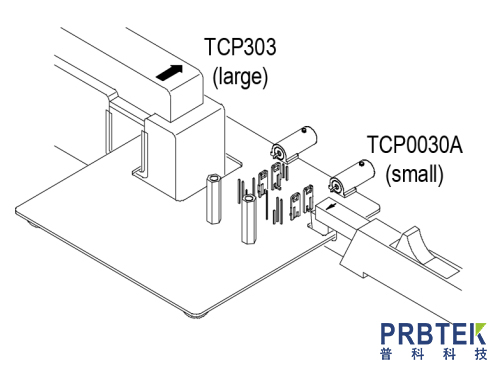 TCP303
(large)

TCP0030A
(small)

PRBTEK
普科科技