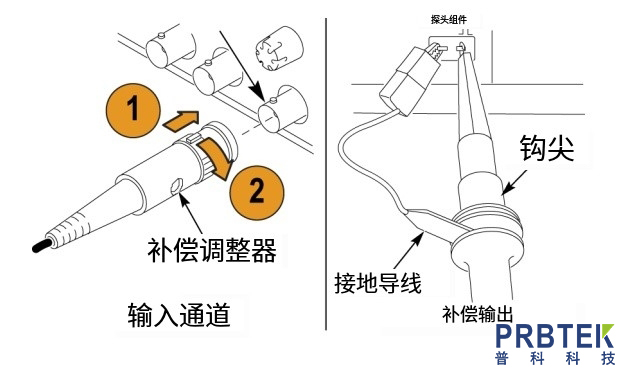 1

2

补偿调整器

输入通道

探头组件

钩尖

接地导线

补偿输出

PRBTEK
普科科技