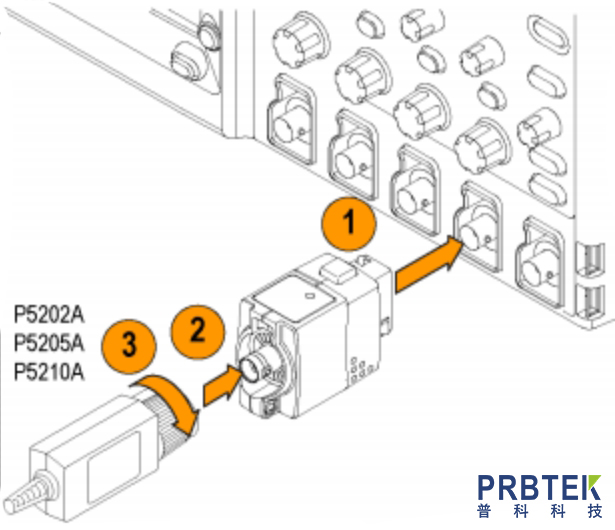 1

P5202A
P5205A
P5210A

3

2

PRBTEK
普科科技