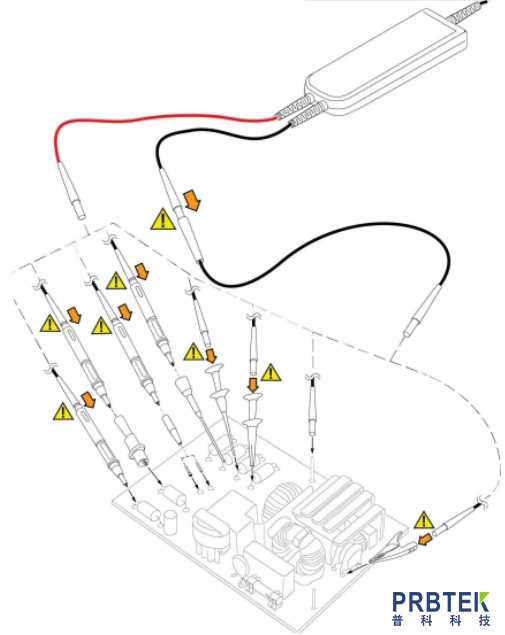 PRBTEK
普科科技